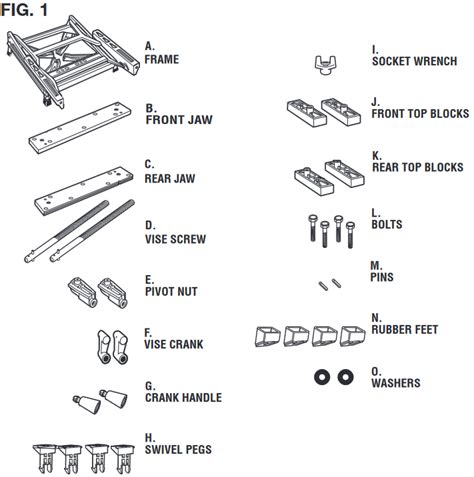 FIG. 1

A.
FRAME

B.
FRONT JAW

C.
REAR JAW

D.
VISE SCREW

E.
PIVOT NUT

F.
VISE CRANK

G.
CRANK HANDLE

H.
SWIVEL PEGS

I.
SOCKET WRENCH

J.
FRONT TOP BLOCKS

K.
REAR TOP BLOCKS

L.
BOLTS

M.
PINS

N.
RUBBER FEET

O.
WASHERS