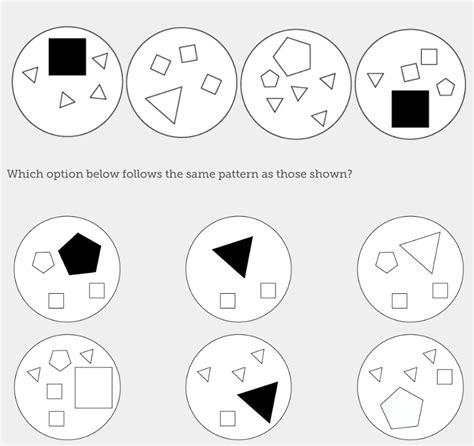 Which option below follows the same pattern as those shown?