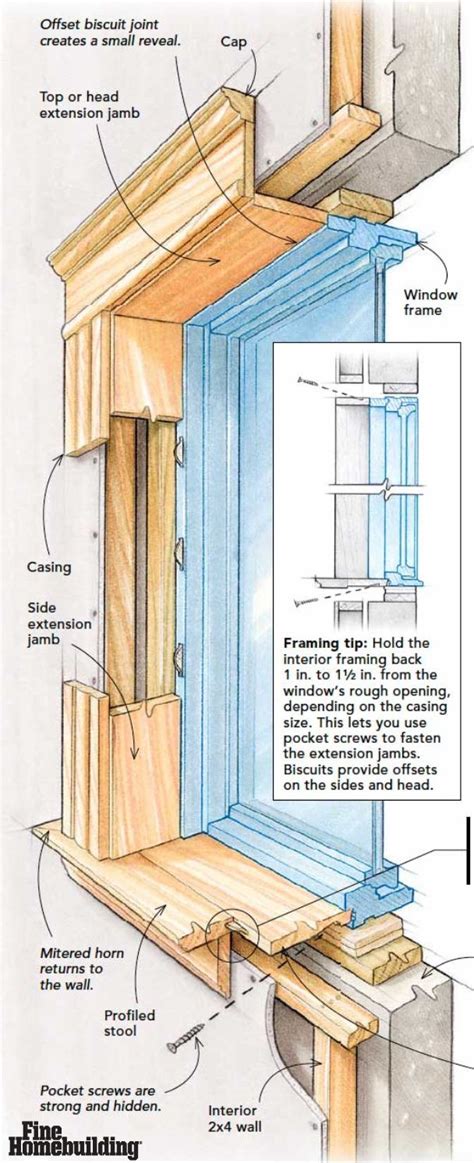 Offset biscuit joint creates a small reveal.

Cap

Top or head extension jamb

Window frame

Casing

Side extension jamb

Framing tip: Hold the interior framing back 1 in. to 1½ in. from the window's rough opening, depending on the casing size. This lets you use pocket screws to fasten the extension jambs. Biscuits provide offsets on the sides and head.

Mitered horn returns to the wall.

Profiled stool

Pocket screws are strong and hidden.

Interior 2x4 wall

Fine Homebuilding