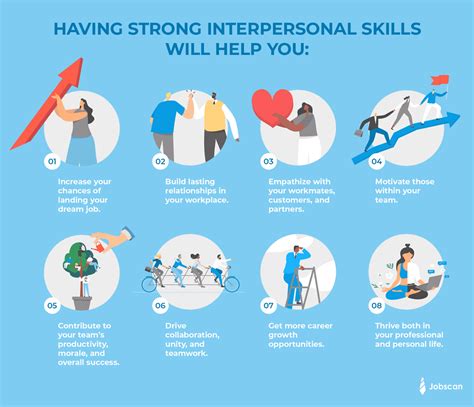 HAVING STRONG INTERPERSONAL SKILLS WILL HELP YOU:

01
Increase your chances of landing your dream job.

02
Build lasting relationships in your workplace.

03
Empathize with your workmates, customers, and partners.

04
Motivate those within your team.

05
Contribute to your team's productivity, morale, and overall success.

06
Drive collaboration, unity, and teamwork.

07
Get more career growth opportunities.

08
Thrive both in your professional and personal life.

Jobscan