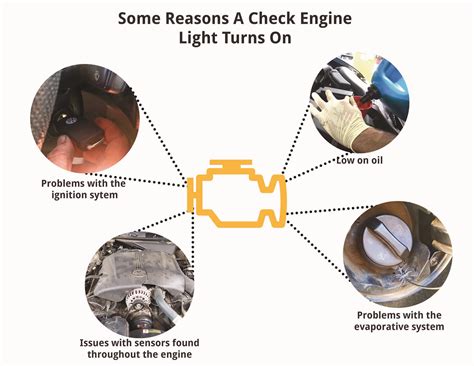 Some Reasons A Check Engine Light Turns On

Problems with the ignition sytem

Low on oil

Issues with sensors found throughout the engine

Problems with the evaporative system