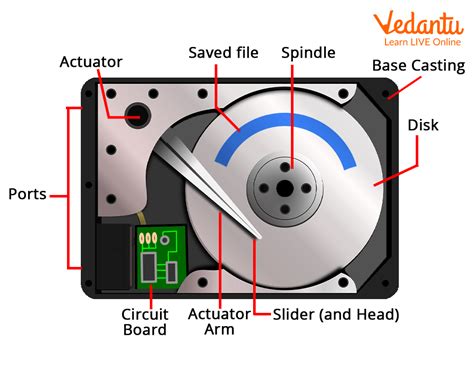 Vedantu
Learn LIVE Online

Actuator

Saved file

Spindle

Base Casting

Disk

Ports

Circuit Board

Actuator Arm

Slider (and Head)