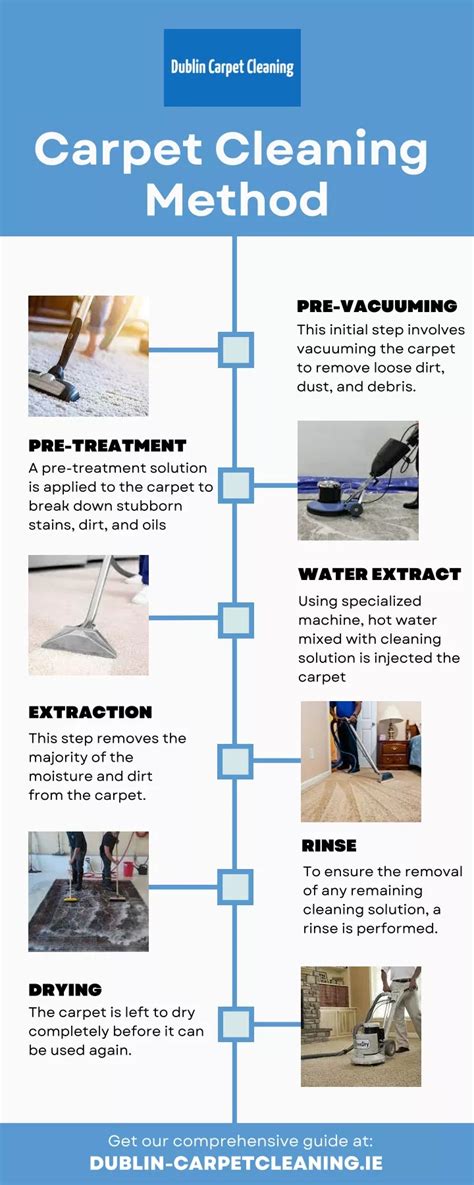 Dublin Carpet Cleaning

Carpet Cleaning Method

PRE-VACUUMING
This initial step involves vacuuming the carpet to remove loose dirt, dust, and debris.

PRE-TREATMENT
A pre-treatment solution is applied to the carpet to break down stubborn stains, dirt, and oils

WATER EXTRACT
Using specialized machine, hot water mixed with cleaning solution is injected the carpet

EXTRACTION
This step removes the majority of the moisture and dirt from the carpet.

RINSE
To ensure the removal of any remaining cleaning solution, a rinse is performed.

DRYING
The carpet is left to dry completely before it can be used again.

Get our comprehensive guide at:
DUBLIN-CARPETCLEANING.IE