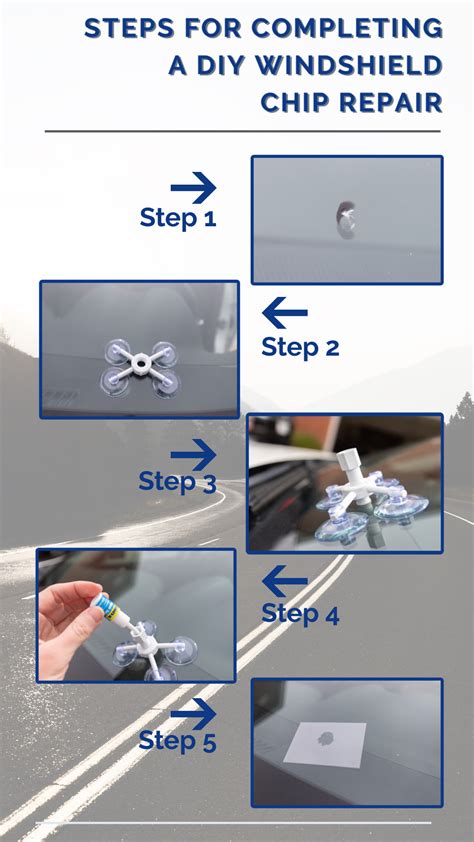 STEPS FOR COMPLETING A DIY WINDSHIELD CHIP REPAIR

Step 1

Step 2

Step 3

Step 4

Step 5