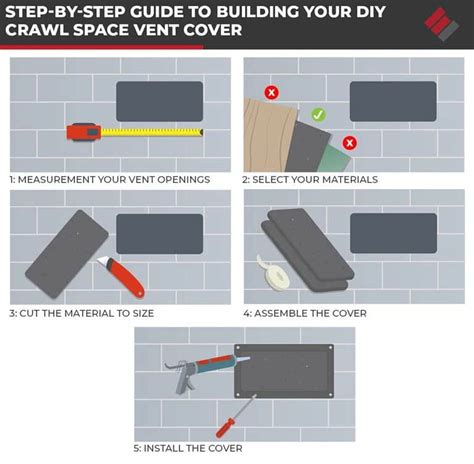 STEP-BY-STEP GUIDE TO BUILDING YOUR DIY CRAWL SPACE VENT COVER

1: MEASUREMENT YOUR VENT OPENINGS

2: SELECT YOUR MATERIALS

3: CUT THE MATERIAL TO SIZE

4: ASSEMBLE THE COVER

5: INSTALL THE COVER