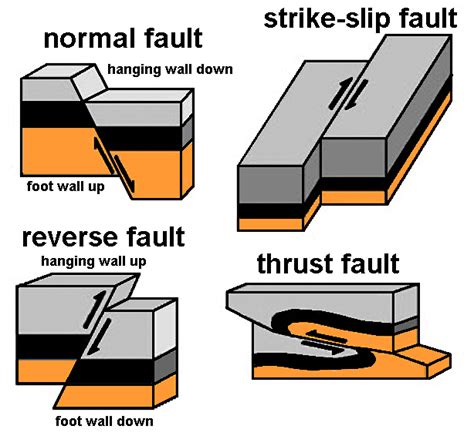 normal fault

hanging wall down

foot wall up

strike-slip fault

reverse fault

hanging wall up

foot wall down

thrust fault