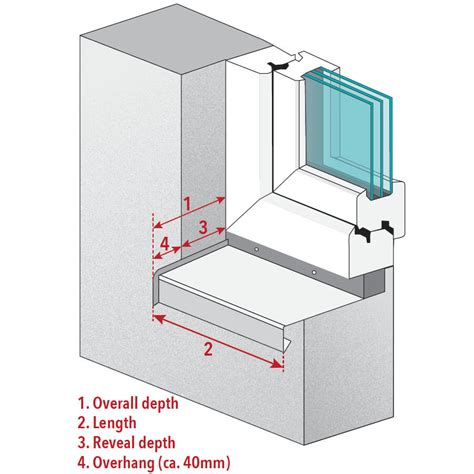 1
3
4
2

1. Overall depth
2. Length
3. Reveal depth
4. Overhang (ca. 40mm)