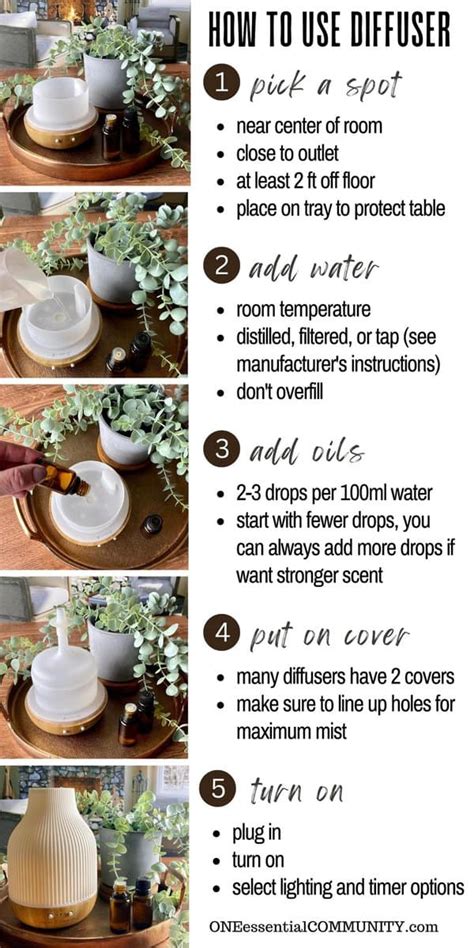 HOW TO USE DIFFUSER

1 pick a spot
• near center of room
• close to outlet
• at least 2 ft off floor
• place on tray to protect table

2 add water
• room temperature
• distilled, filtered, or tap (see manufacturer's instructions)
• don't overfill

3 add oils
• 2-3 drops per 100ml water
• start with fewer drops, you can always add more drops if want stronger scent

4 put on cover
• many diffusers have 2 covers
• make sure to line up holes for maximum mist

5 turn on
• plug in
• turn on
• select lighting and timer options

ONEessentialCOMMUNITY.com