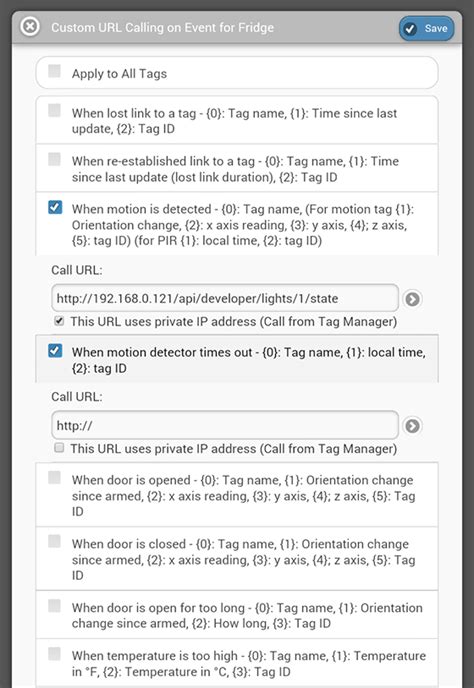 Custom URL Calling on Event for Fridge

Save

Apply to All Tags

When lost link to a tag - {0}: Tag name, {1}: Time since last update, {2}: Tag ID

When re-established link to a tag - {0}: Tag name, {1}: Time since last update (lost link duration), {2}: Tag ID

When motion is detected - {0}: Tag name, (For motion tag {1}: Orientation change, {2}: x axis reading, {3}: y axis, {4}; z axis, {5}: tag ID) (for PIR {1}: local time, {2}: tag ID)

Call URL:

http://192.168.0.121/api/developer/lights/1/state

This URL uses private IP address (Call from Tag Manager)

When motion detector times out - {0}: Tag name, {1}: local time, {2}: tag ID

Call URL:

http://

This URL uses private IP address (Call from Tag Manager)

When door is opened - {0}: Tag name, {1}: Orientation change since armed, {2}: x axis reading, {3}: y axis, {4}; z axis, {5}: Tag ID

When door is closed - {0}: Tag name, {1}: Orientation change since armed, {2}: x axis reading, {3}: y axis, {4}; z axis, {5}: Tag ID

When door is open for too long - {0}: Tag name, {1}: Orientation change since armed, {2}: How long, {3}: Tag ID

When temperature is too high - {0}: Tag name, {1}: Temperature in °F, {2}: Temperature in °C, {3}: Tag ID