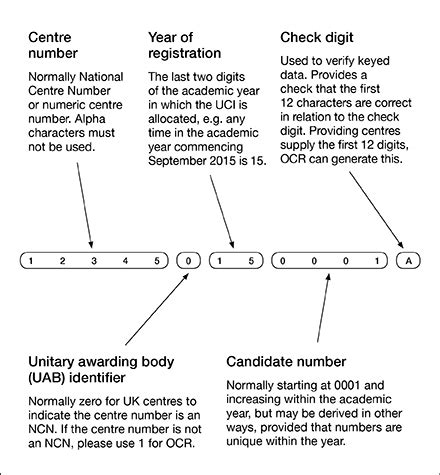 Centre number

Normally National Centre Number or numeric centre number. Alpha characters must not be used.

Year of registration

The last two digits of the academic year in which the UCI is allocated, e.g. any time in the academic year commencing September 2015 is 15.

Check digit

Used to verify keyed data. Provides a check that the first 12 characters are correct in relation to the check digit. Providing centres supply the first 12 digits, OCR can generate this.

1 2 3 4 5 0 1 5 0 0 0 1 A

Unitary awarding body (UAB) identifier

Normally zero for UK centres to indicate the centre number is an NCN. If the centre number is not an NCN, please use 1 for OCR.

Candidate number

Normally starting at 0001 and increasing within the academic year, but may be derived in other ways, provided that numbers are unique within the year.