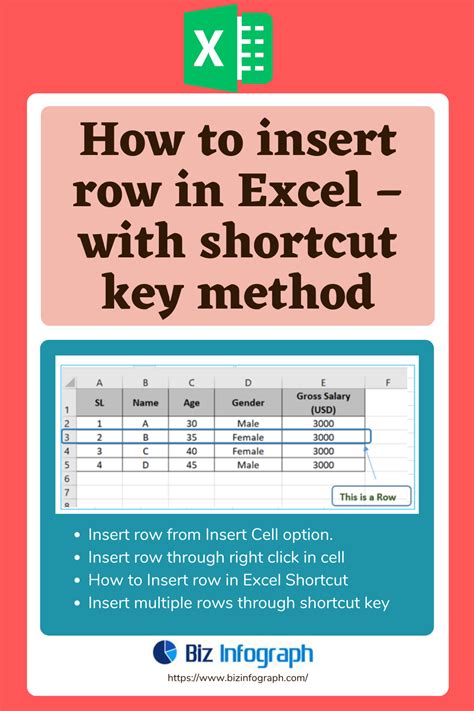 X

How to insert row in Excel – with shortcut key method

| | A | B | C | D | E | F |
|---|---|---|---|---|---|---|
| 1 | SL | Name | Age | Gender | Gross Salary (USD) | |
| 2 | 1 | A | 30 | Male | 3000 | |
| 3 | 2 | B | 35 | Female | 3000 | |
| 4 | 3 | C | 40 | Female | 3000 | |
| 5 | 4 | D | 45 | Male | 3000 | |
| 6 | | | | | | |
| 7 | | | | | | |
| 8 | | | | | | |

This is a Row

• Insert row from Insert Cell option.
• Insert row through right click in cell
• How to Insert row in Excel Shortcut
• Insert multiple rows through shortcut key

Biz Infograph
https://www.bizinfograph.com/