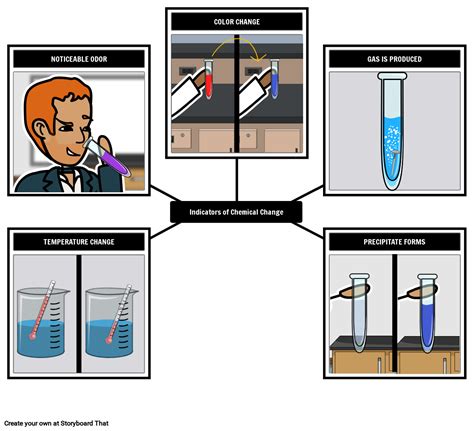 COLOR CHANGE

NOTICEABLE ODOR

GAS IS PRODUCED

Indicators of Chemical Change

TEMPERATURE CHANGE

PRECIPITATE FORMS

Create your own at Storyboard That