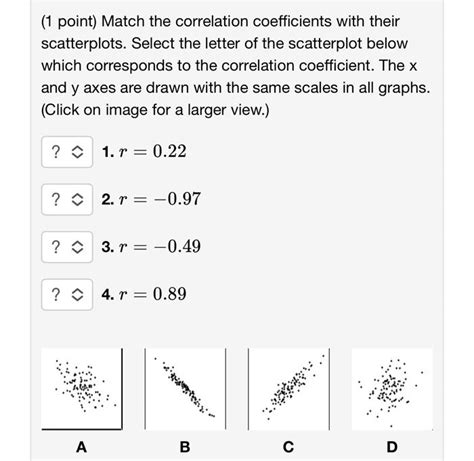 (1 point) Match the correlation coefficients with their scatterplots. Select the letter of the scatterplot below which corresponds to the correlation coefficient. The x and y axes are drawn with the same scales in all graphs. (Click on image for a larger view.)

? 1. $r = 0.22$

? 2. $r = -0.97$

? 3. $r = -0.49$

? 4. $r = 0.89$

A B C D