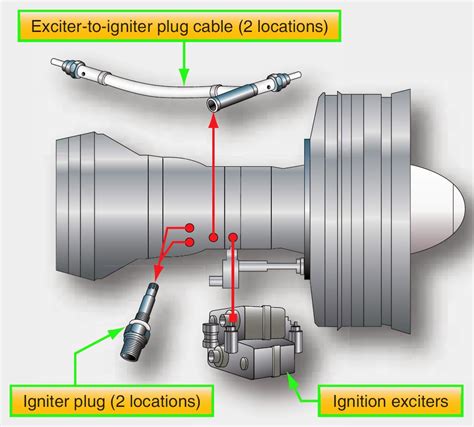 Exciter-to-igniter plug cable (2 locations)

Igniter plug (2 locations)

Ignition exciters