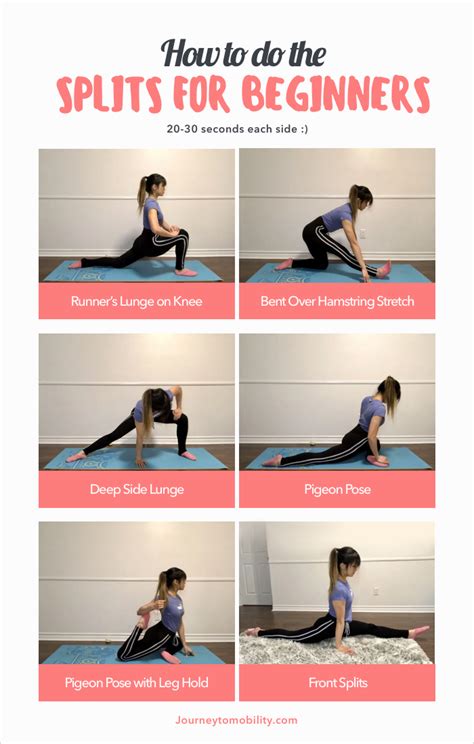 How to do the
SPLITS FOR BEGINNERS

20-30 seconds each side :)

Runner's Lunge on Knee

Bent Over Hamstring Stretch

Deep Side Lunge

Pigeon Pose

Pigeon Pose with Leg Hold

Front Splits

Journeytomobility.com