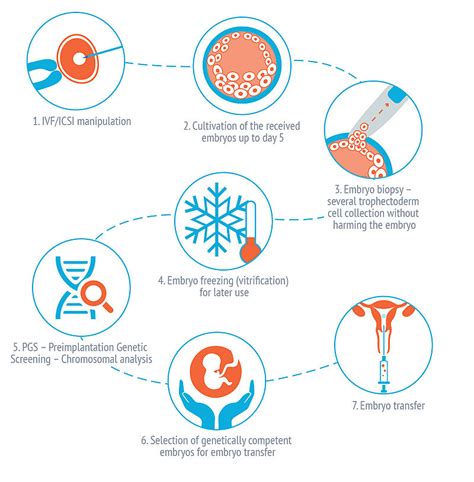 1. IVF/ICSI manipulation

2. Cultivation of the received embryos up to day 5

3. Embryo biopsy – several trophectoderm cell collection without harming the embryo

4. Embryo freezing (vitrification) for later use

5. PGS – Preimplantation Genetic Screening – Chromosomal analysis

6. Selection of genetically competent embryos for embryo transfer

7. Embryo transfer