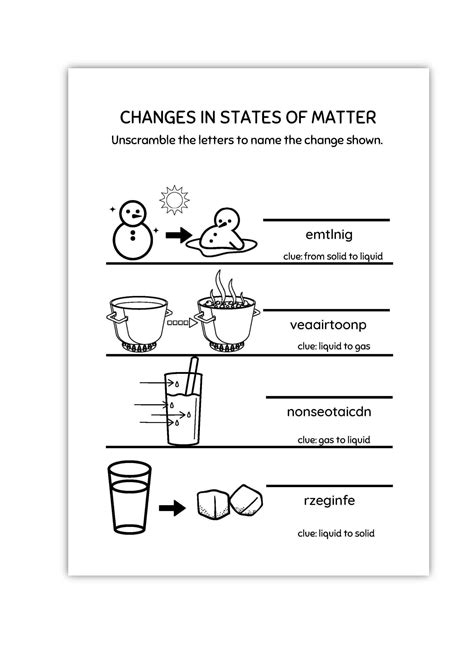 CHANGES IN STATES OF MATTER

Unscramble the letters to name the change shown.

emtlnig

clue: from solid to liquid

veaairtoonp

clue: liquid to gas

nonseotaicdn

clue: gas to liquid

rzeginfe

clue: liquid to solid