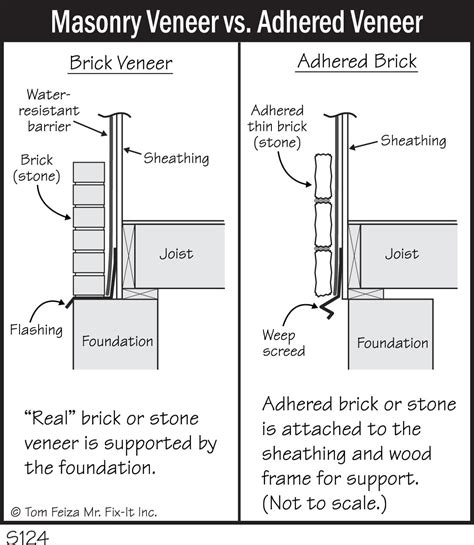 Masonry Veneer vs. Adhered Veneer

Brick Veneer

Water-resistant barrier

Sheathing

Brick (stone)

Joist

Flashing

Foundation

"Real" brick or stone veneer is supported by the foundation.

© Tom Feiza Mr. Fix-It Inc.

Adhered Brick

Adhered thin brick (stone)

Sheathing

Joist

Weep screed

Foundation

Adhered brick or stone is attached to the sheathing and wood frame for support. (Not to scale.)

S124