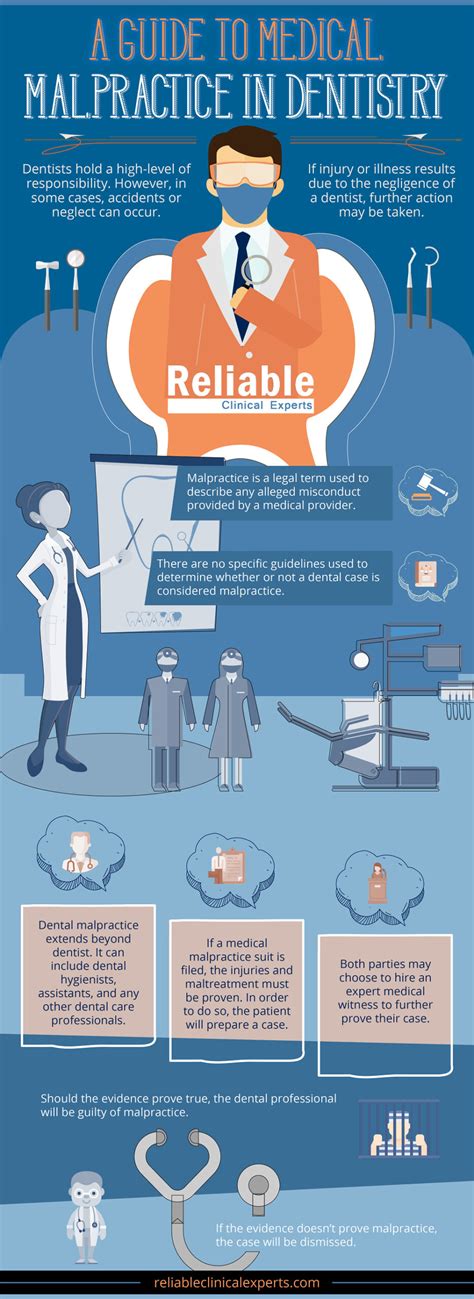 A GUIDE TO MEDICAL MALPRACTICE IN DENTISTRY

Dentists hold a high-level of responsibility. However, in some cases, accidents or neglect can occur.

If injury or illness results due to the negligence of a dentist, further action may be taken.

Reliable
Clinical Experts

Malpractice is a legal term used to describe any alleged misconduct provided by a medical provider.

There are no specific guidelines used to determine whether or not a dental case is considered malpractice.

Dental malpractice extends beyond dentist. It can include dental hygienists, assistants, and any other dental care professionals.

If a medical malpractice suit is filed, the injuries and maltreatment must be proven. In order to do so, the patient will prepare a case.

Both parties may choose to hire an expert medical witness to further prove their case.

Should the evidence prove true, the dental professional will be guilty of malpractice.

If the evidence doesn't prove malpractice, the case will be dismissed.

reliableclinicalexperts.com