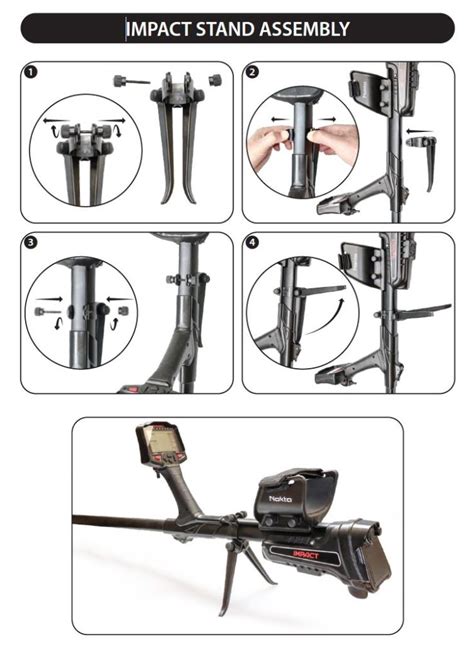 IMPACT STAND ASSEMBLY

1

2

3

4

Nokta

IMPACT