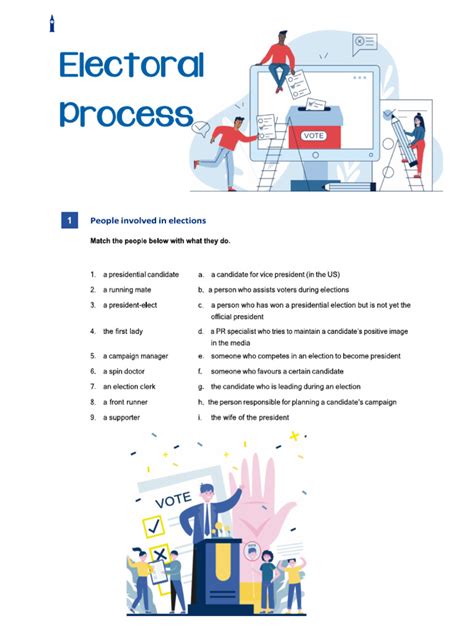 Electoral Process

VOTE

1 People involved in elections

Match the people below with what they do.

1. a presidential candidate
2. a running mate
3. a president-elect
4. the first lady
5. a campaign manager
6. a spin doctor
7. an election clerk
8. a front runner
9. a supporter

a. a candidate for vice president (in the US)
b. a person who assists voters during elections
c. a person who has won a presidential election but is not yet the official president
d. a PR specialist who tries to maintain a candidate's positive image in the media
e. someone who competes in an election to become president
f. someone who favours a certain candidate
g. the candidate who is leading during an election
h. the person responsible for planning a candidate's campaign
i. the wife of the president

VOTE