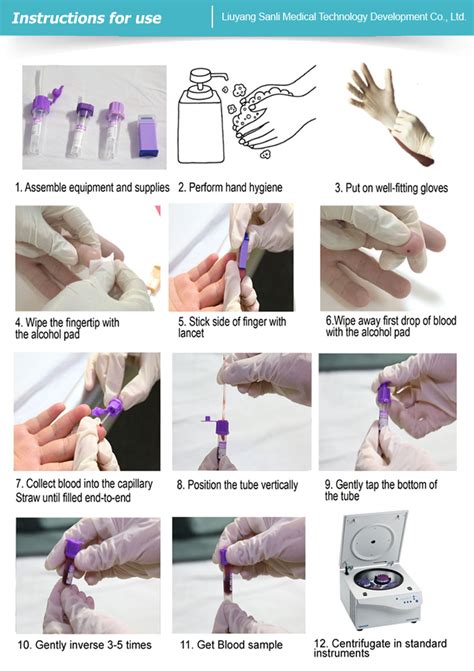 Instructions for use

Liuyang Sanli Medical Technology Development Co., Ltd.

1. Assemble equipment and supplies

2. Perform hand hygiene

3. Put on well-fitting gloves

4. Wipe the fingertip with the alcohol pad

5. Stick side of finger with lancet

6.Wipe away first drop of blood with the alcohol pad

7. Collect blood into the capillary Straw until filled end-to-end

8. Position the tube vertically

9. Gently tap the bottom of the tube

10. Gently inverse 3-5 times

11. Get Blood sample

12. Centrifugate in standard instruments