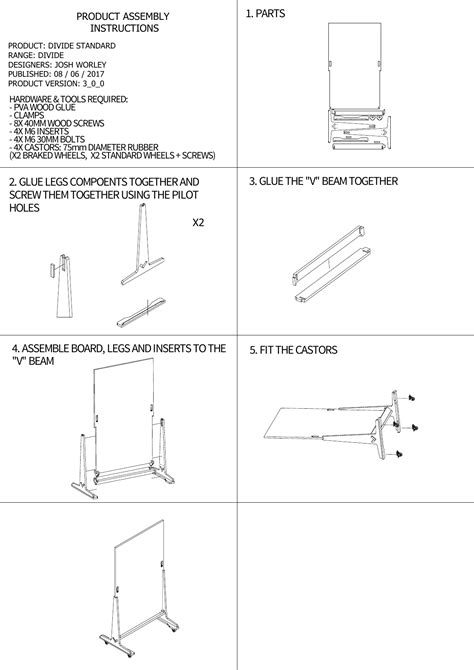 PRODUCT ASSEMBLY INSTRUCTIONS

PRODUCT: DIVIDE STANDARD
RANGE: DIVIDE
DESIGNERS: JOSH WORLEY
PUBLISHED: 08 / 06 / 2017
PRODUCT VERSION: 3_0_0

HARDWARE & TOOLS REQUIRED:
- PVA WOOD GLUE
- CLAMPS
- 8X 40MM WOOD SCREWS
- 4X M6 INSERTS
- 4X M6 30MM BOLTS
- 4X CASTORS: 75mm DIAMETER RUBBER
(X2 BRAKED WHEELS, X2 STANDARD WHEELS + SCREWS)

1. PARTS

2. GLUE LEGS COMPOENTS TOGETHER AND SCREW THEM TOGETHER USING THE PILOT HOLES

X2

3. GLUE THE "V" BEAM TOGETHER

4. ASSEMBLE BOARD, LEGS AND INSERTS TO THE "V" BEAM

5. FIT THE CASTORS