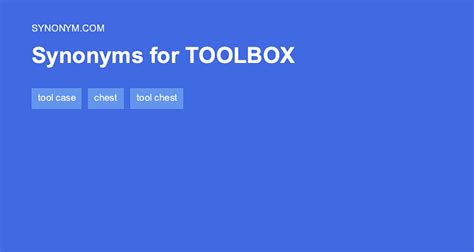 SYNONYM.COM

Synonyms for TOOLBOX

tool case

chest

tool chest