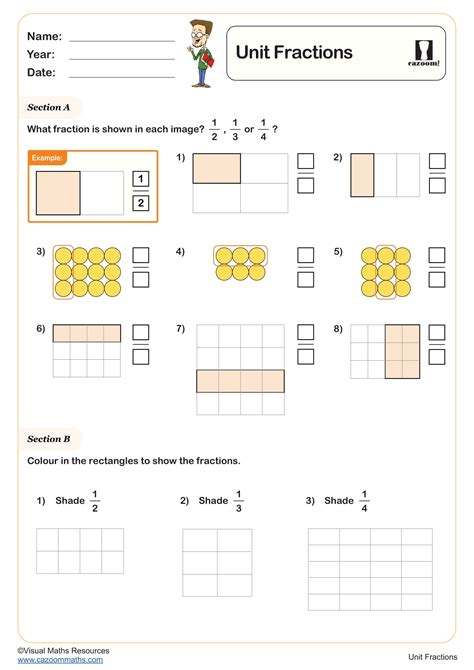 Name:
Year:
Date:

Unit Fractions

cazoom!

Section A

What fraction is shown in each image? $\frac{1}{2}$ , $\frac{1}{3}$ or $\frac{1}{4}$ ?

Example:

$\frac{1}{2}$

1)

2)

3)

4)

5)

6)

7)

8)

Section B

Colour in the rectangles to show the fractions.

1) Shade $\frac{1}{2}$

2) Shade $\frac{1}{3}$

3) Shade $\frac{1}{4}$

©Visual Maths Resources
www.cazoommaths.com

Unit Fractions