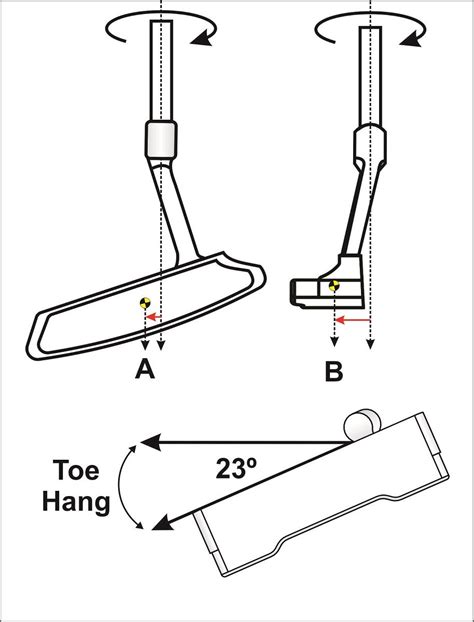 A

B

Toe Hang

23º