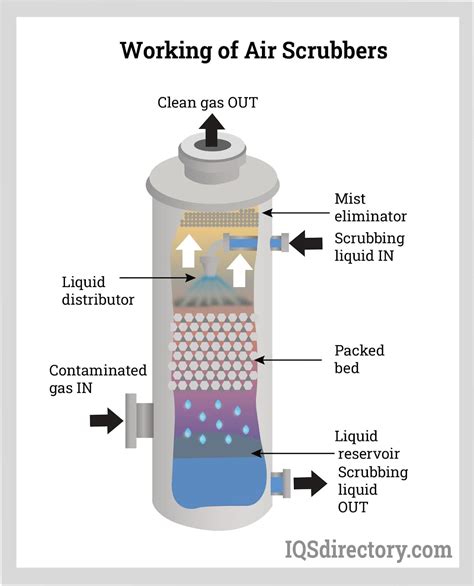 Working of Air Scrubbers

Clean gas OUT

Mist eliminator

Scrubbing liquid IN

Liquid distributor

Packed bed

Contaminated gas IN

Liquid reservoir

Scrubbing liquid OUT

IQSdirectory.com