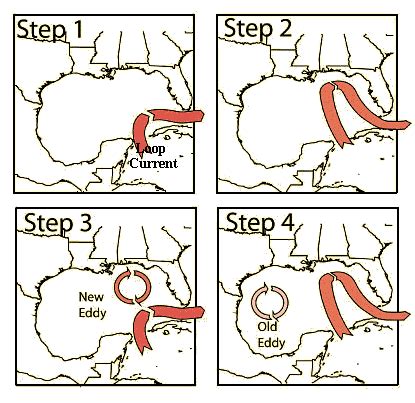 Step 1

Loop Current

Step 2

Step 3

New Eddy

Step 4

Old Eddy