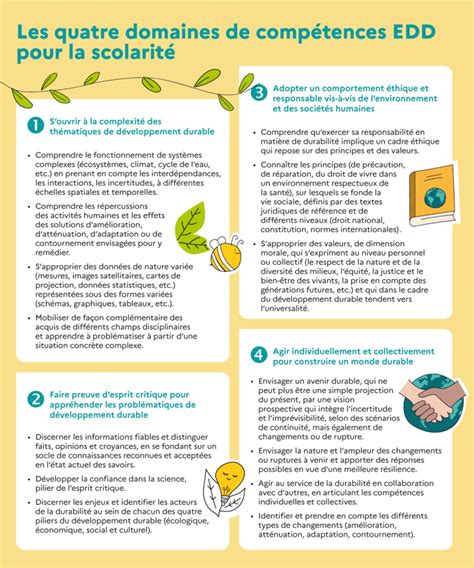 Les quatre domaines de compétences EDD pour la scolarité

1 S'ouvrir à la complexité des thématiques de développement durable

• Comprendre le fonctionnement de systèmes complexes (écosystèmes, climat, cycle de l'eau, etc.) en prenant en compte les interdépendances, les interactions, les incertitudes, à différentes échelles spatiales et temporelles.

• Comprendre les répercussions des activités humaines et les effets des solutions d'amélioration, d'atténuation, d'adaptation ou de contournement envisagées pour y remédier.

• S'approprier des données de nature variée (mesures, images satellitaires, cartes de projection, données statistiques, etc.) représentées sous des formes variées (schémas, graphiques, tableaux, etc.).

• Mobiliser de façon complémentaire des acquis de différents champs disciplinaires et apprendre à problématiser à partir d'une situation concrète complexe.

2 Faire preuve d'esprit critique pour appréhender les problématiques de développement durable

• Discerner les informations fiables et distinguer faits, opinions et croyances, en se fondant sur un socle de connaissances reconnues et acceptées en l'état actuel des savoirs.

• Développer la confiance dans la science, pilier de l'esprit critique.

• Discerner les enjeux et identifier les acteurs de la durabilité au sein de chacun des quatre piliers du développement durable (écologique, économique, social et culturel).

3 Adopter un comportement éthique et responsable vis-à-vis de l'environnement et des sociétés humaines

• Comprendre qu'exercer sa responsabilité en matière de durabilité implique un cadre éthique qui repose sur des principes et des valeurs.

• Connaître les principes (de précaution, de réparation, du droit de vivre dans un environnement respectueux de la santé), sur lesquels se fonde la vie sociale, définis par des textes juridiques de référence et de différents niveaux (droit national, constitution, normes internationales).

• S'approprier des valeurs, de dimension morale, qui s'expriment au niveau personnel ou collectif (le respect de la nature et de la diversité des milieux, l'équité, la justice et le bien-être des vivants, la prise en compte des générations futures, etc.) et qui dans le cadre du développement durable tendent vers l'universalité.

4 Agir individuellement et collectivement pour construire un monde durable

• Envisager un avenir durable, qui ne peut plus être une simple projection du présent, par une vision prospective qui intègre l'incertitude et l'imprévisibilité, selon des scénarios de continuité, mais également de changements ou de rupture.

• Envisager la nature et l'ampleur des changements ou ruptures à venir et apporter des réponses possibles en vue d'une meilleure résilience.

• Agir au service de la durabilité en collaboration avec d'autres, en articulant les compétences individuelles et collectives.

• Identifier et prendre en compte les différents types de changements (amélioration, atténuation, adaptation, contournement).