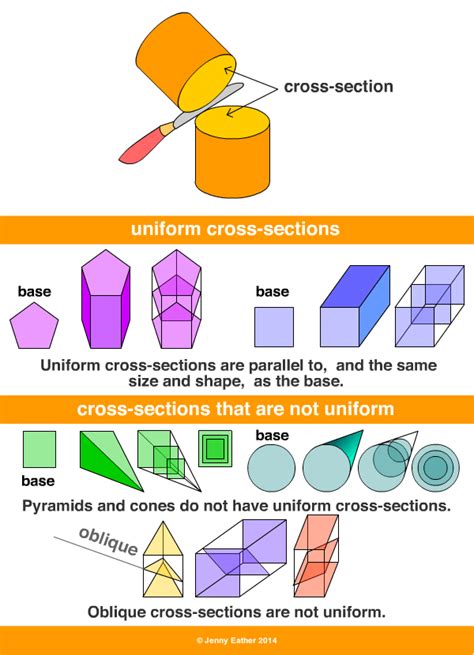 cross-section

uniform cross-sections

base

base

Uniform cross-sections are parallel to, and the same size and shape, as the base.

cross-sections that are not uniform

base

base

Pyramids and cones do not have uniform cross-sections.

oblique

Oblique cross-sections are not uniform.

© Jenny Eather 2014