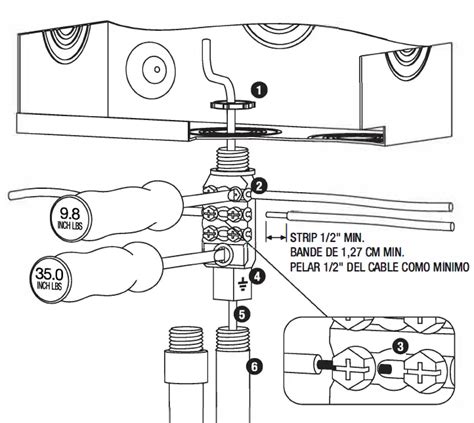 1

2

9.8
INCH LBS

STRIP 1/2" MIN.
BANDE DE 1,27 CM MIN.
PELAR 1/2" DEL CABLE COMO MINIMO

35.0
INCH LBS

4

5

3

6