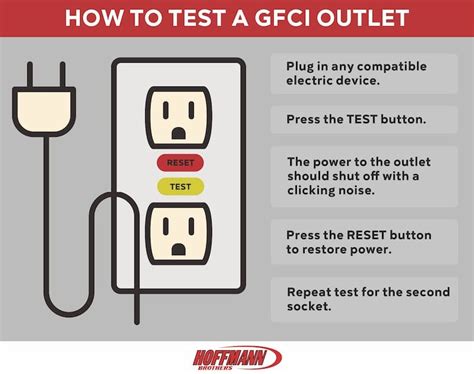 HOW TO TEST A GFCI OUTLET

RESET

TEST

Plug in any compatible electric device.

Press the TEST button.

The power to the outlet should shut off with a clicking noise.

Press the RESET button to restore power.

Repeat test for the second socket.

HOFFMANN BROTHERS