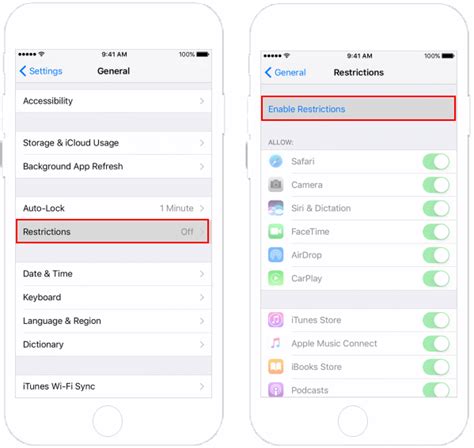 9:41 AM
100%
Settings
General

Accessibility

Storage & iCloud Usage
Background App Refresh

Auto-Lock
1 Minute
Restrictions
Off

Date & Time
Keyboard
Language & Region
Dictionary

iTunes Wi-Fi Sync

9:41 AM
100%
General
Restrictions

Enable Restrictions

ALLOW:
Safari
Camera
Siri & Dictation
FaceTime
AirDrop
CarPlay

iTunes Store
Apple Music Connect
iBooks Store
Podcasts