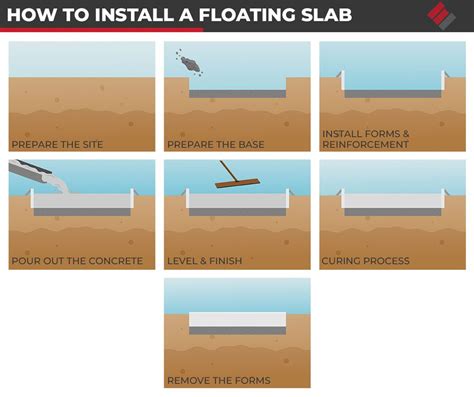 HOW TO INSTALL A FLOATING SLAB

PREPARE THE SITE

PREPARE THE BASE

INSTALL FORMS & REINFORCEMENT

POUR OUT THE CONCRETE

LEVEL & FINISH

CURING PROCESS

REMOVE THE FORMS