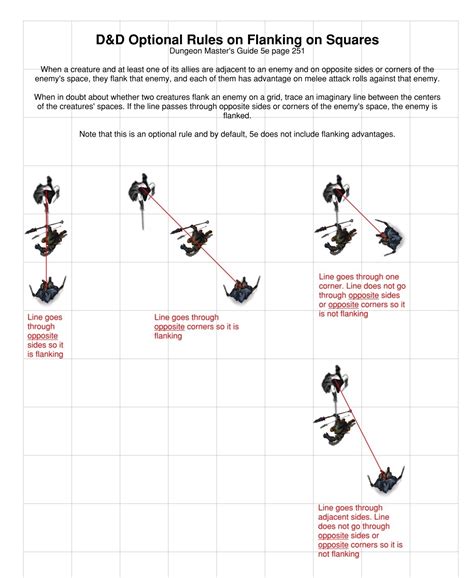 D&D Optional Rules on Flanking on Squares
Dungeon Master's Guide 5e page 251

When a creature and at least one of its allies are adjacent to an enemy and on opposite sides or corners of the enemy's space, they flank that enemy, and each of them has advantage on melee attack rolls against that enemy.

When in doubt about whether two creatures flank an enemy on a grid, trace an imaginary line between the centers of the creatures' spaces. If the line passes through opposite sides or corners of the enemy's space, the enemy is flanked.

Note that this is an optional rule and by default, 5e does not include flanking advantages.

Line goes through opposite sides so it is flanking

Line goes through opposite corners so it is flanking

Line goes through one corner. Line does not go through opposite sides or opposite corners so it is not flanking

Line goes through adjacent sides. Line does not go through opposite sides or opposite corners so it is not flanking