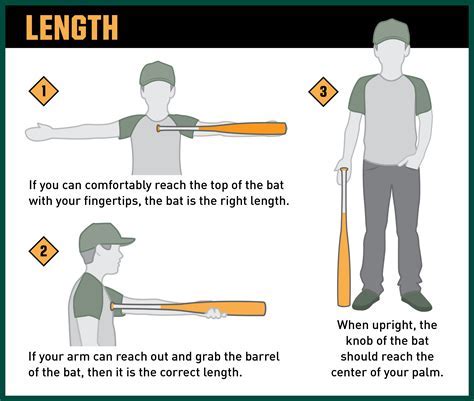 LENGTH

1

If you can comfortably reach the top of the bat with your fingertips, the bat is the right length.

2

If your arm can reach out and grab the barrel of the bat, then it is the correct length.

3

When upright, the knob of the bat should reach the center of your palm.