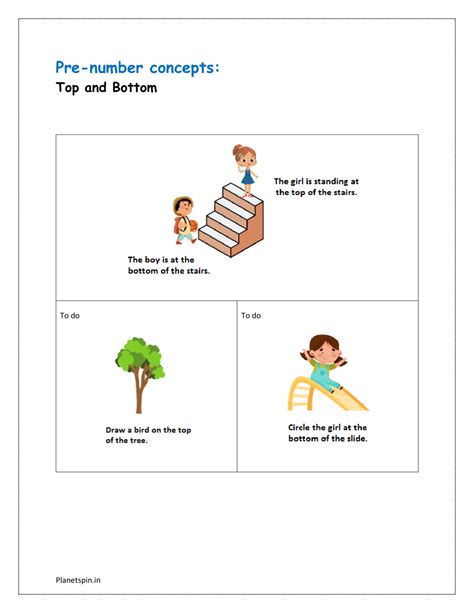 Pre-number concepts:
Top and Bottom

The girl is standing at the top of the stairs.

The boy is at the bottom of the stairs.

To do

Draw a bird on the top of the tree.

To do

Circle the girl at the bottom of the slide.

Planetspin.in