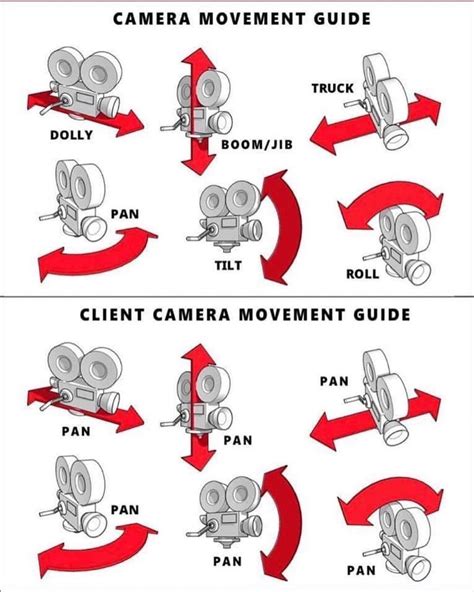 CAMERA MOVEMENT GUIDE

DOLLY

BOOM/JIB

TRUCK

PAN

TILT

ROLL

CLIENT CAMERA MOVEMENT GUIDE

PAN

PAN

PAN

PAN

PAN

PAN