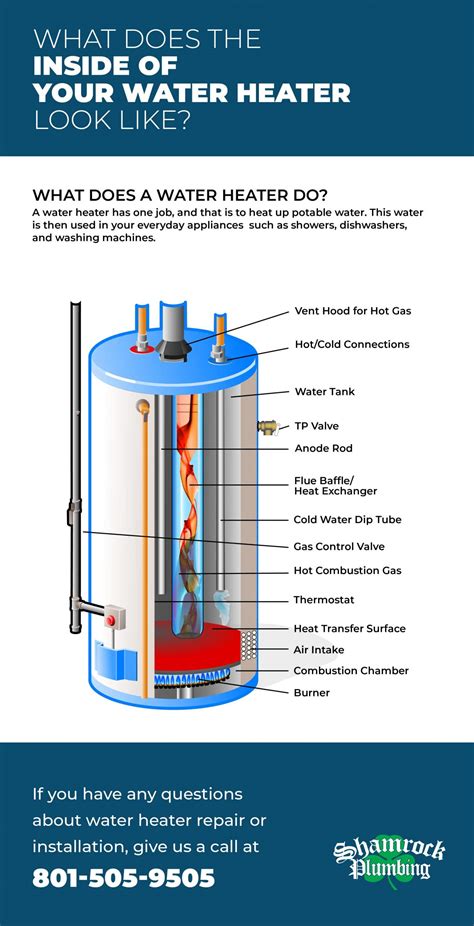 WHAT DOES THE
INSIDE OF
YOUR WATER HEATER
LOOK LIKE?

WHAT DOES A WATER HEATER DO?

A water heater has one job, and that is to heat up potable water. This water is then used in your everyday appliances such as showers, dishwashers, and washing machines.

Vent Hood for Hot Gas
Hot/Cold Connections
Water Tank
TP Valve
Anode Rod
Flue Baffle/
Heat Exchanger
Cold Water Dip Tube
Gas Control Valve
Hot Combustion Gas
Thermostat
Heat Transfer Surface
Air Intake
Combustion Chamber
Burner

If you have any questions about water heater repair or installation, give us a call at
801-505-9505

Shamrock Plumbing