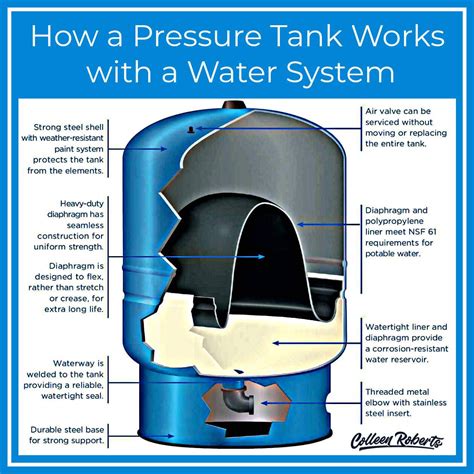 How a Pressure Tank Works with a Water System

Strong steel shell with weather-resistant paint system protects the tank from the elements.

Heavy-duty diaphragm has seamless construction for uniform strength.

Diaphragm is designed to flex, rather than stretch or crease, for extra long life.

Waterway is welded to the tank providing a reliable, watertight seal.

Durable steel base for strong support.

Air valve can be serviced without moving or replacing the entire tank.

Diaphragm and polypropylene liner meet NSF 61 requirements for potable water.

Watertight liner and diaphragm provide a corrosion-resistant water reservoir.

Threaded metal elbow with stainless steel insert.

Colleen Roberts