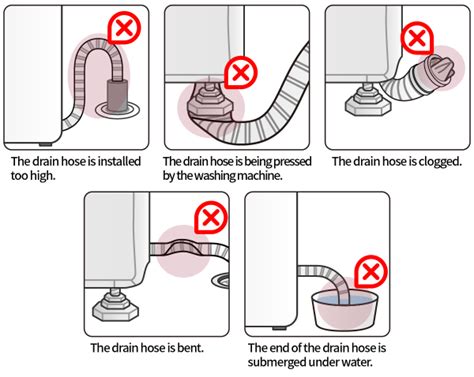 The drain hose is installed too high.

The drain hose is being pressed by the washing machine.

The drain hose is clogged.

The drain hose is bent.

The end of the drain hose is submerged under water.