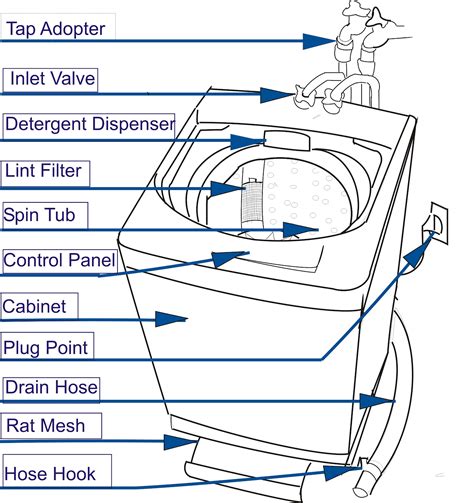 Tap Adopter

Inlet Valve

Detergent Dispenser

Lint Filter

Spin Tub

Control Panel

Cabinet

Plug Point

Drain Hose

Rat Mesh

Hose Hook