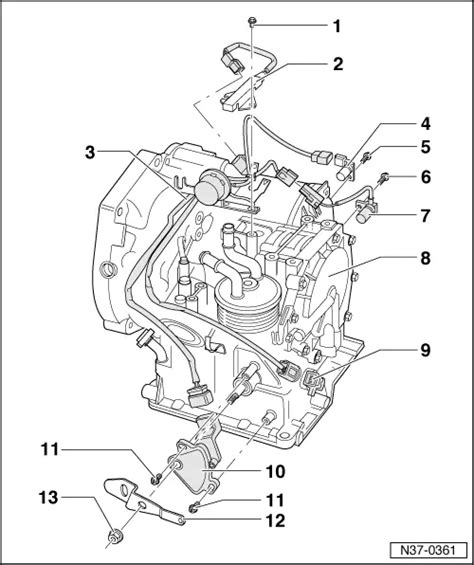 1
2
3
4
5
6
7
8
9
11
10
13
11
12
N37-0361