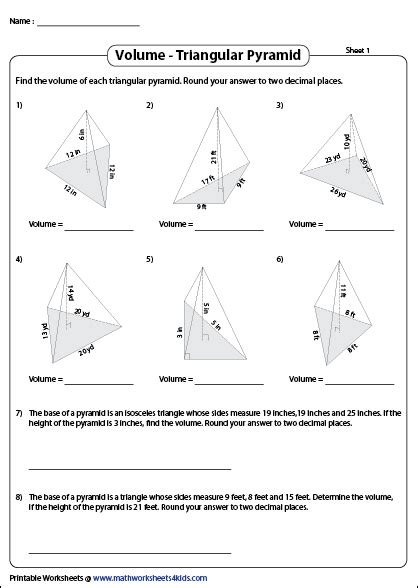 Name : ______________________

Volume - Triangular Pyramid

Sheet 1

Find the volume of each triangular pyramid. Round your answer to two decimal places.

1)

6 in
12 in
12 in
12 in

Volume = ______________

2)

21 ft
17 ft
9 ft
9 ft

Volume = ______________

3)

10 yd
23 yd
20 yd
26 yd

Volume = ______________

4)

14 yd
20 yd
13 yd
20 yd

Volume = ______________

5)

5 in
5 in
3 in

Volume = ______________

6)

11 ft
8 ft
8 ft
8 ft

Volume = ______________

7) The base of a pyramid is an isosceles triangle whose sides measure 19 inches,19 inches and 25 inches. If the height of the pyramid is 3 inches, find the volume. Round your answer to two decimal places.

______________________________

8) The base of a pyramid is a triangle whose sides measure 9 feet, 8 feet and 15 feet. Determine the volume, if the height of the pyramid is 21 feet. Round your answer to two decimal places.

______________________________

Printable Worksheets @ www.mathworksheets4kids.com