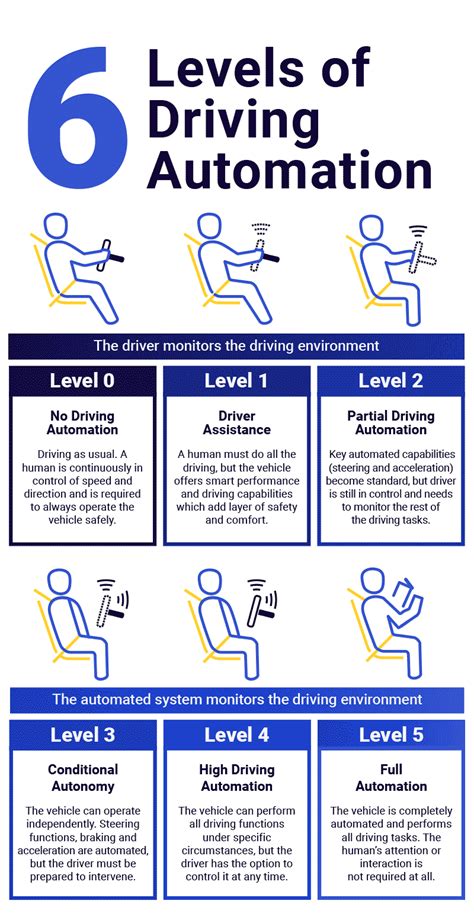 6 Levels of Driving Automation

The driver monitors the driving environment

Level 0

No Driving Automation

Driving as usual. A human is continuously in control of speed and direction and is required to always operate the vehicle safely.

Level 1

Driver Assistance

A human must do all the driving, but the vehicle offers smart performance and driving capabilities which add layer of safety and comfort.

Level 2

Partial Driving Automation

Key automated capabilities (steering and acceleration) become standard, but driver is still in control and needs to monitor the rest of the driving tasks.

The automated system monitors the driving environment

Level 3

Conditional Autonomy

The vehicle can operate independently. Steering functions, braking and acceleration are automated, but the driver must be prepared to intervene.

Level 4

High Driving Automation

The vehicle can perform all driving functions under specific circumstances, but the driver has the option to control it at any time.

Level 5

Full Automation

The vehicle is completely automated and performs all driving tasks. The human's attention or interaction is not required at all.