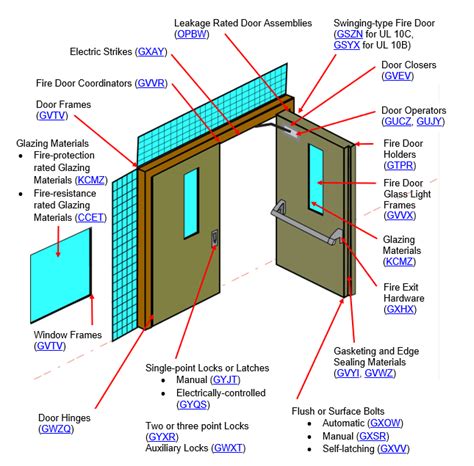 Leakage Rated Door Assemblies (OPBW)

Swinging-type Fire Door (GSZN for UL 10C, GSYX for UL 10B)

Electric Strikes (GXAY)

Door Closers (GVEV)

Fire Door Coordinators (GVVR)

Door Frames (GVTV)

Door Operators (GUCZ, GUJY)

Glazing Materials
• Fire-protection rated Glazing Materials (KCMZ)
• Fire-resistance rated Glazing Materials (CCET)

Fire Door Holders (GTPR)

Fire Door Glass Light Frames (GVVX)

Glazing Materials (KCMZ)

Fire Exit Hardware (GXHX)

Window Frames (GVTV)

Gasketing and Edge Sealing Materials (GVYI, GVWZ)

Single-point Locks or Latches
• Manual (GYJT)
• Electrically-controlled (GYQS)

Door Hinges (GWZQ)

Two or three point Locks (GYXR)
Auxiliary Locks (GWXT)

Flush or Surface Bolts
• Automatic (GXOW)
• Manual (GXSR)
• Self-latching (GXVV)